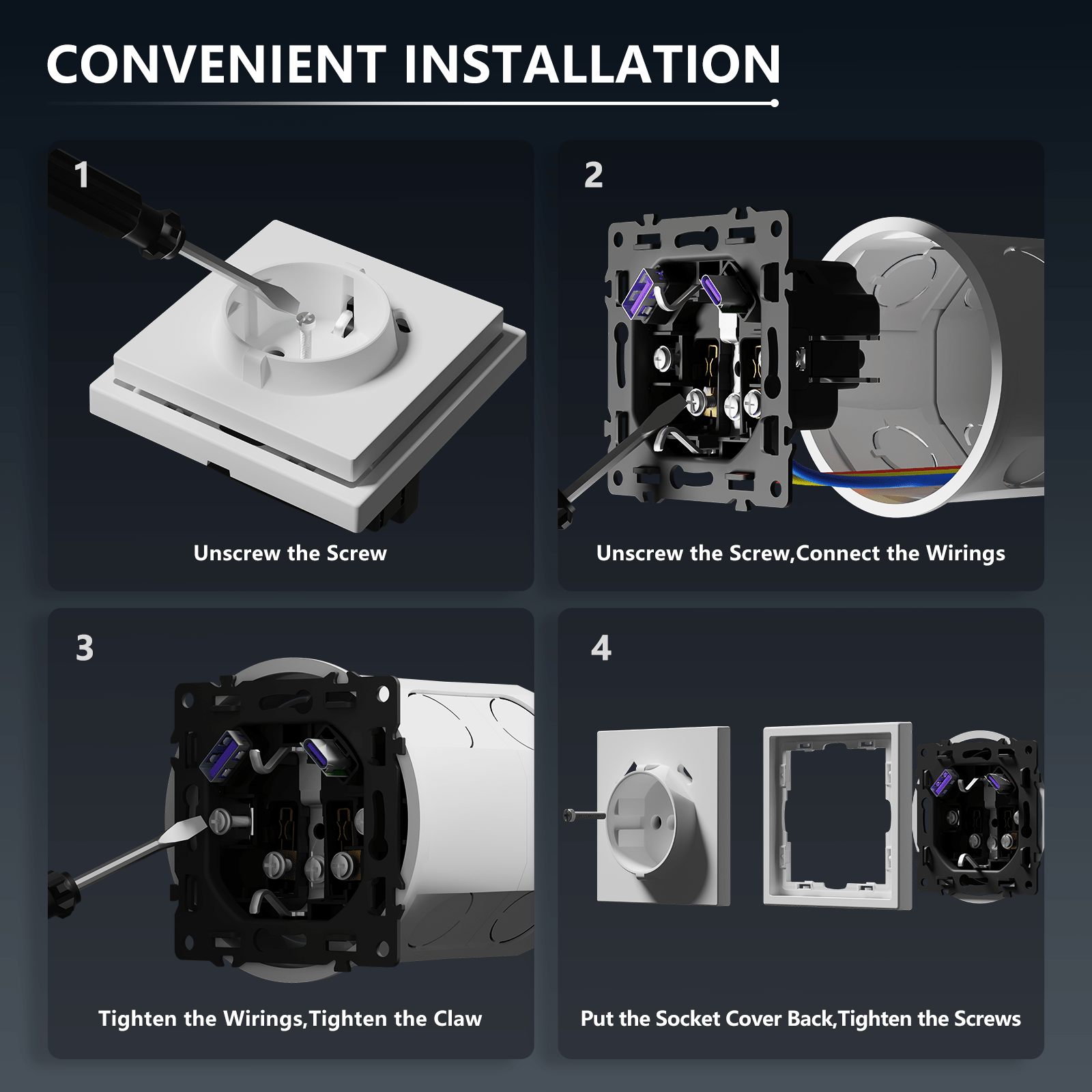 CONVENIENT INSTALLATION

1

Unscrew the Screw

2

Unscrew the Screw,Connect the Wirings

3

Tighten the Wirings,Tighten the Claw

4

Put the Socket Cover Back,Tighten the Screws